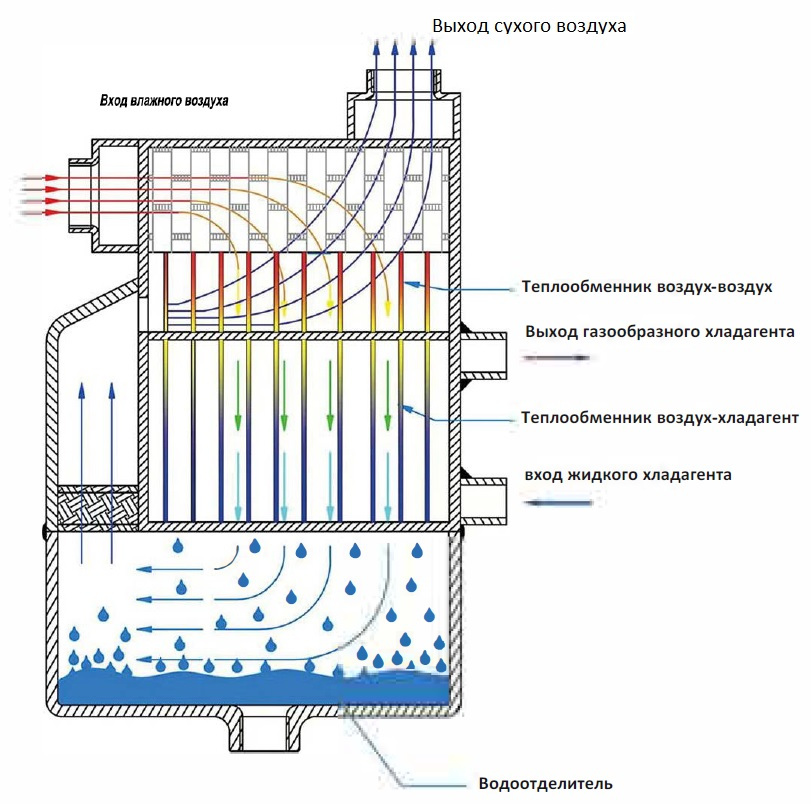 Выход сухого воздуха

Вход влажного воздуха

Теплообменник воздух-воздух

Выход газообразного хладагента

Теплообменник воздух-хладагент

вход жидкого хладагента

Водоотделитель